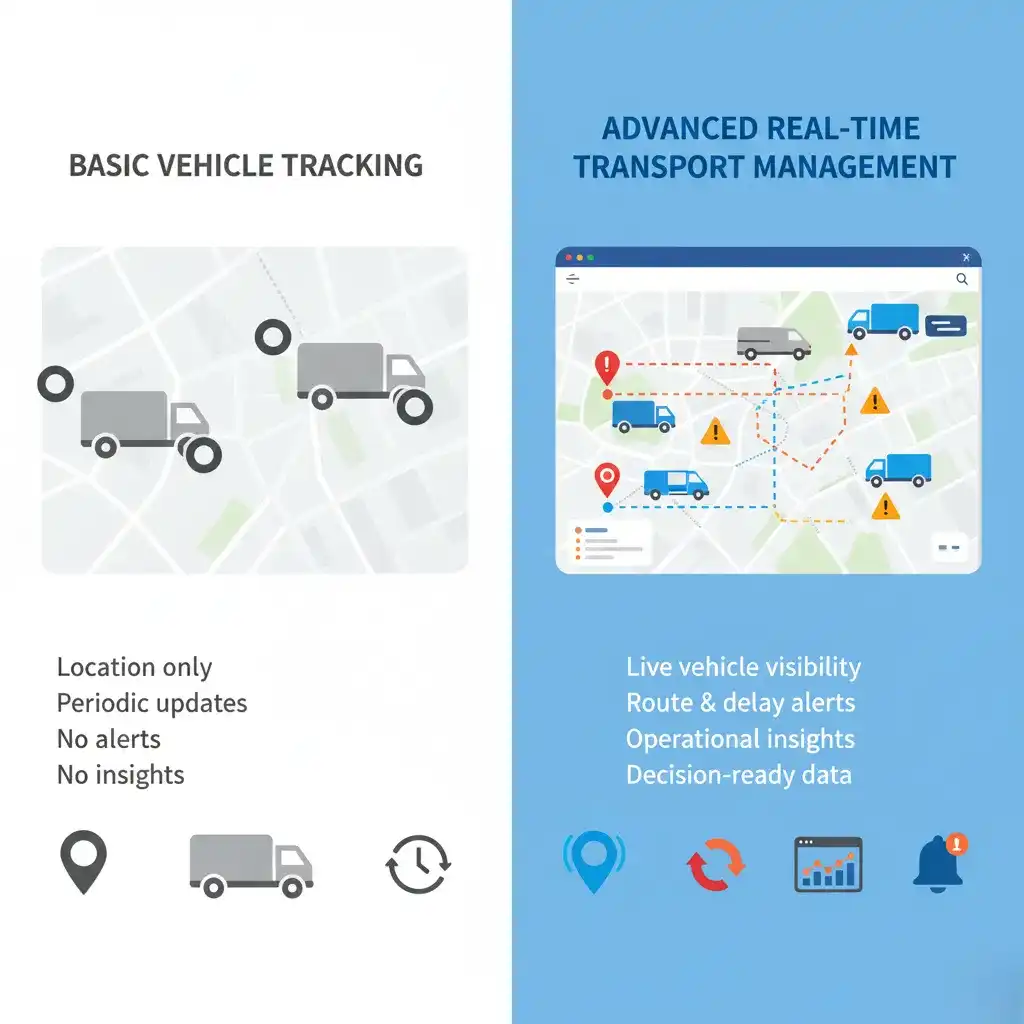 BASIC VEHICLE TRACKING

Location only
Periodic updates
No alerts
No insights

ADVANCED REAL-TIME TRANSPORT MANAGEMENT

Live vehicle visibility
Route & delay alerts
Operational insights
Decision-ready data