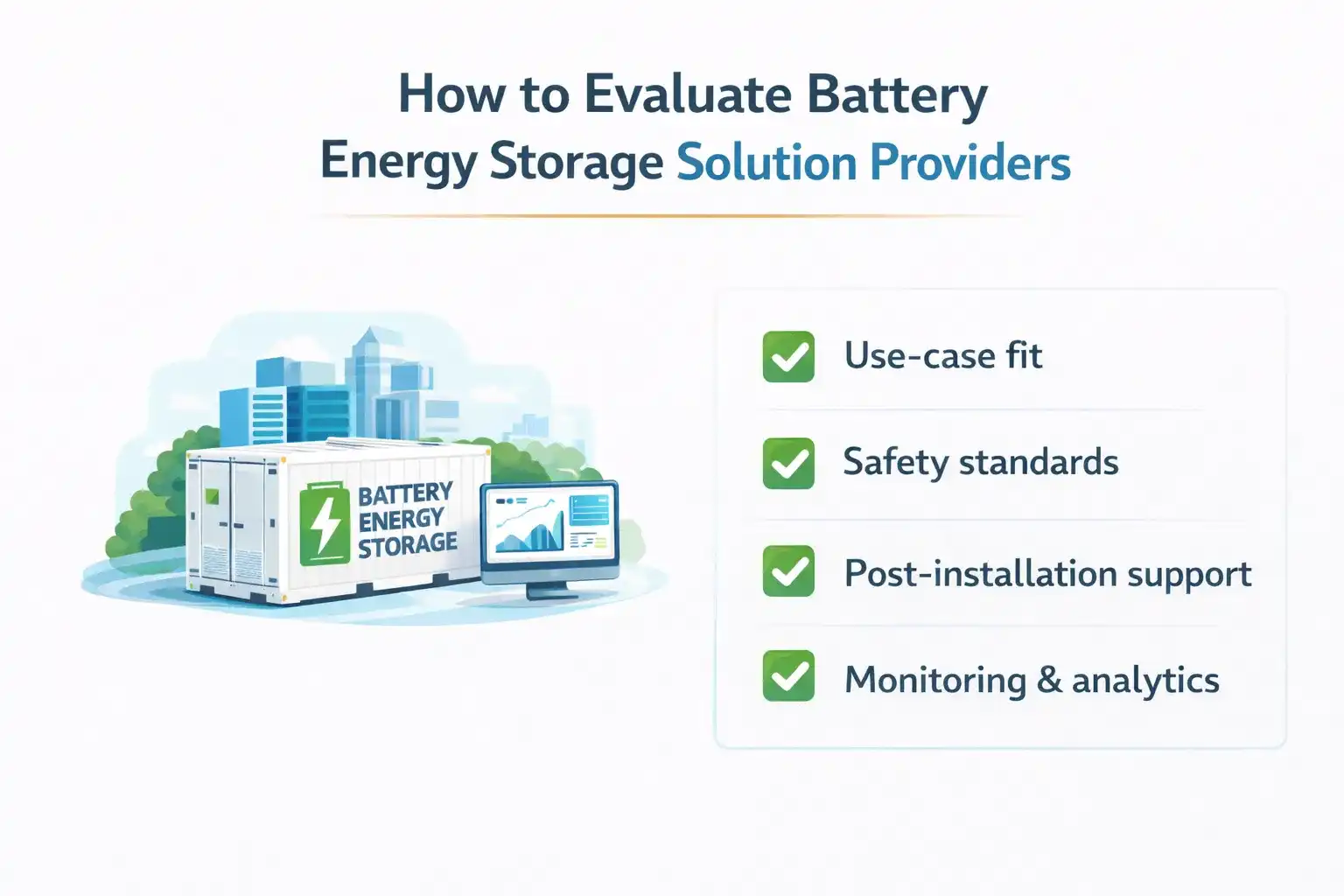 How to Evaluate Battery Energy Storage Solution Providers

BATTERY ENERGY STORAGE

Use-case fit

Safety standards

Post-installation support

Monitoring & analytics