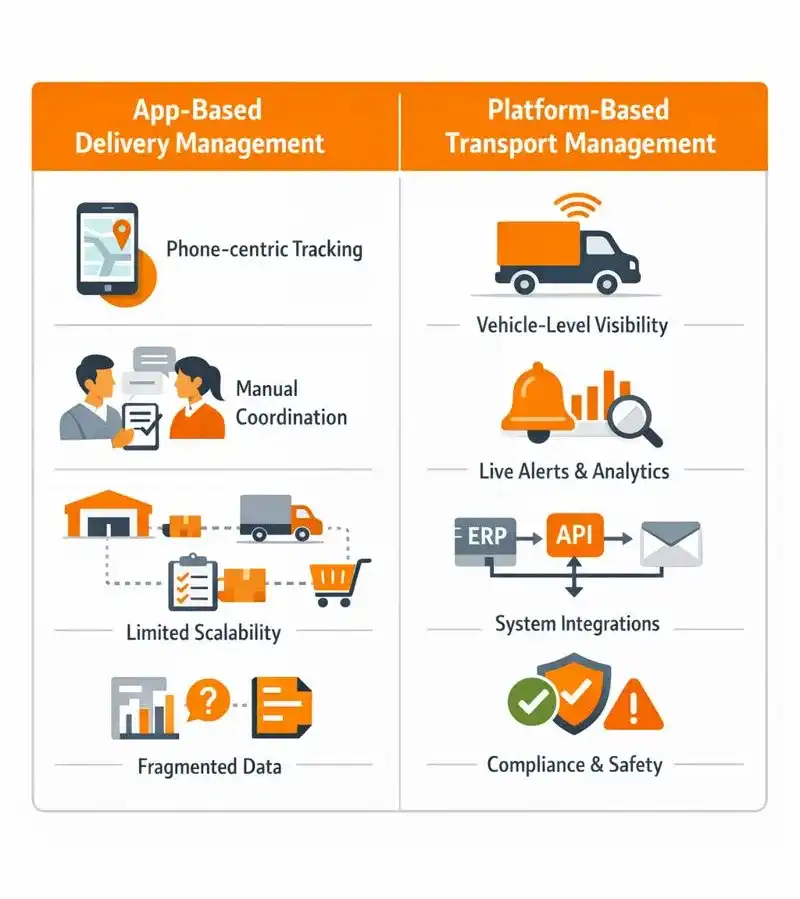 App-Based Delivery Management

Phone-centric Tracking

Manual Coordination

Limited Scalability

Fragmented Data

Platform-Based Transport Management

Vehicle-Level Visibility

Live Alerts & Analytics

ERP

API

System Integrations

Compliance & Safety