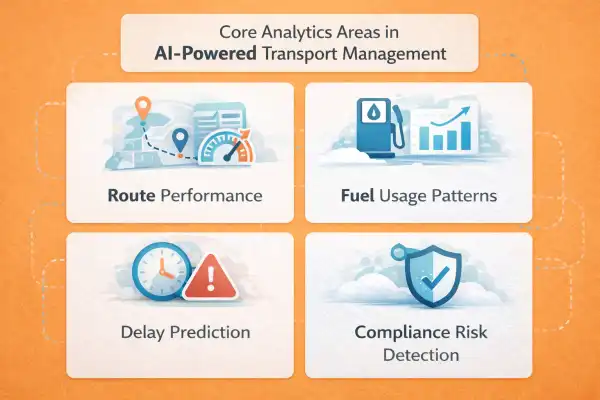 Core Analytics Areas in AI-Powered Transport Management

Route Performance

Fuel Usage Patterns

Delay Prediction

Compliance Risk Detection